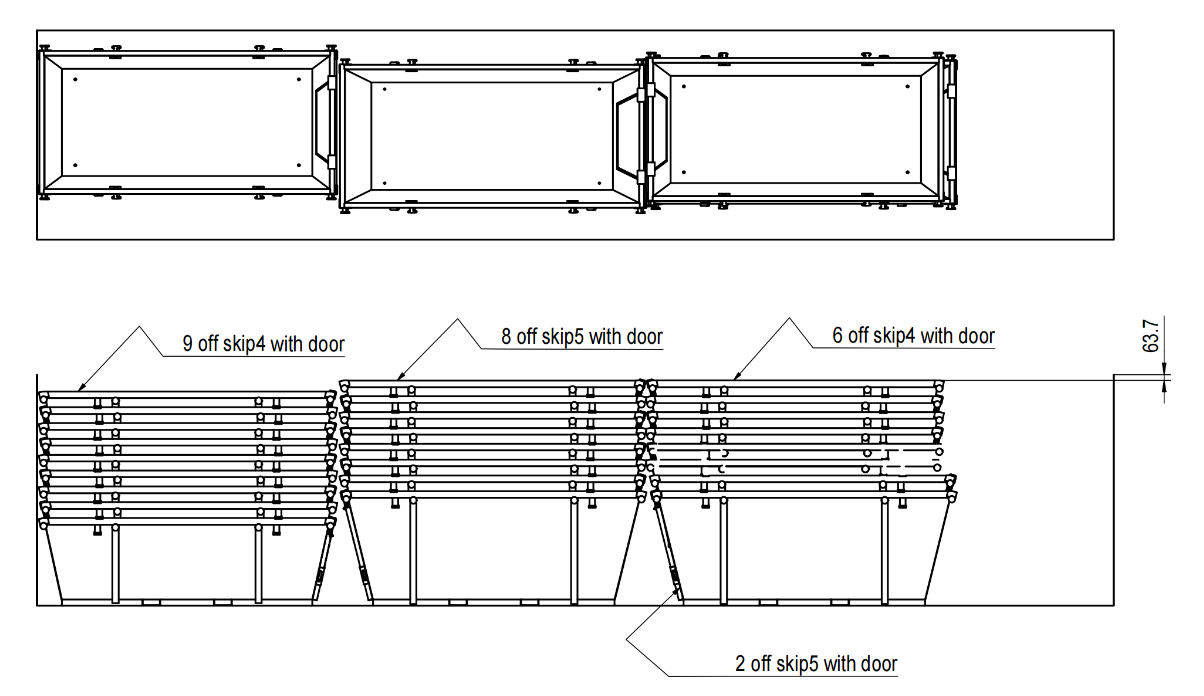 9 off skip4 with door

8 off skip5 with door

6 off skip4 with door

63.7

2 off skip5 with door